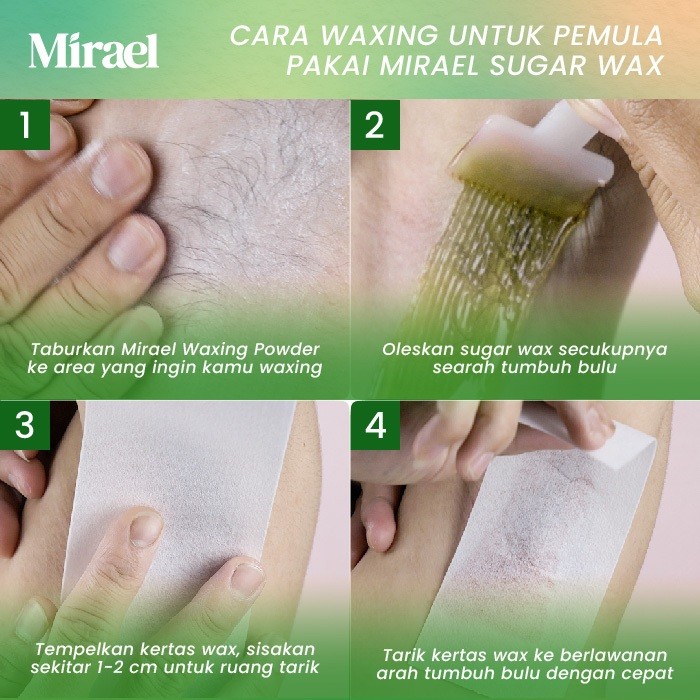 Mirael

CARA WAXING UNTUK PEMULA PAKAI MIRAEL SUGAR WAX

1

Taburkan Mirael Waxing Powder ke area yang ingin kamu waxing

2

Oleskan sugar wax secukupnya searah tumbuh bulu

3

Tempelkan kertas wax, sisakan sekitar 1-2 cm untuk ruang tarik

4

Tarik kertas wax ke berlawanan arah tumbuh bulu dengan cepat