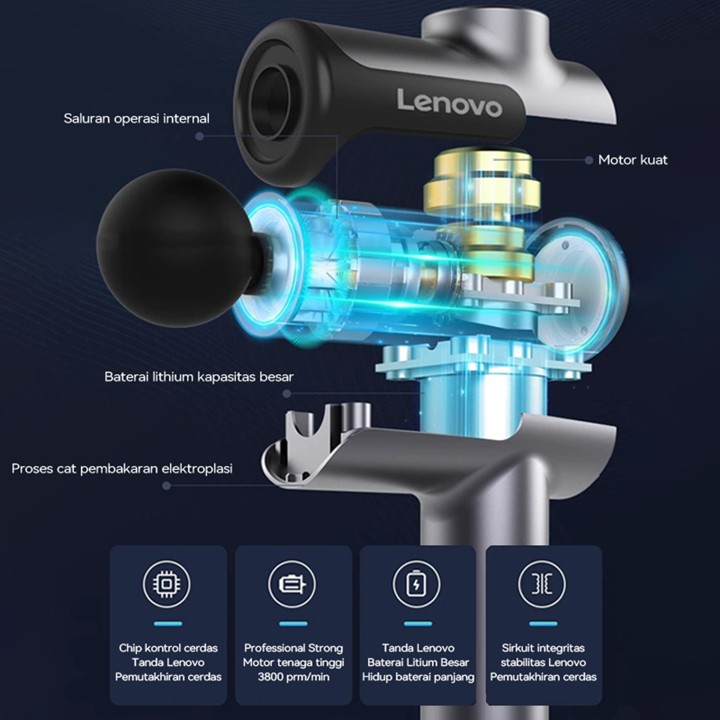 Lenovo

Saluran operasi internal

Motor kuat

Baterai lithium kapasitas besar

Proses cat pembakaran elektroplasi

Chip kontrol cerdas
Tanda Lenovo
Pemutakhiran cerdas

Professional Strong
Motor tenaga tinggi
3800 prm/min

Tanda Lenovo
Baterai Litium Besar
Hidup baterai panjang

Sirkuit integritas
stabilitas Lenovo
Pemutakhiran cerdas